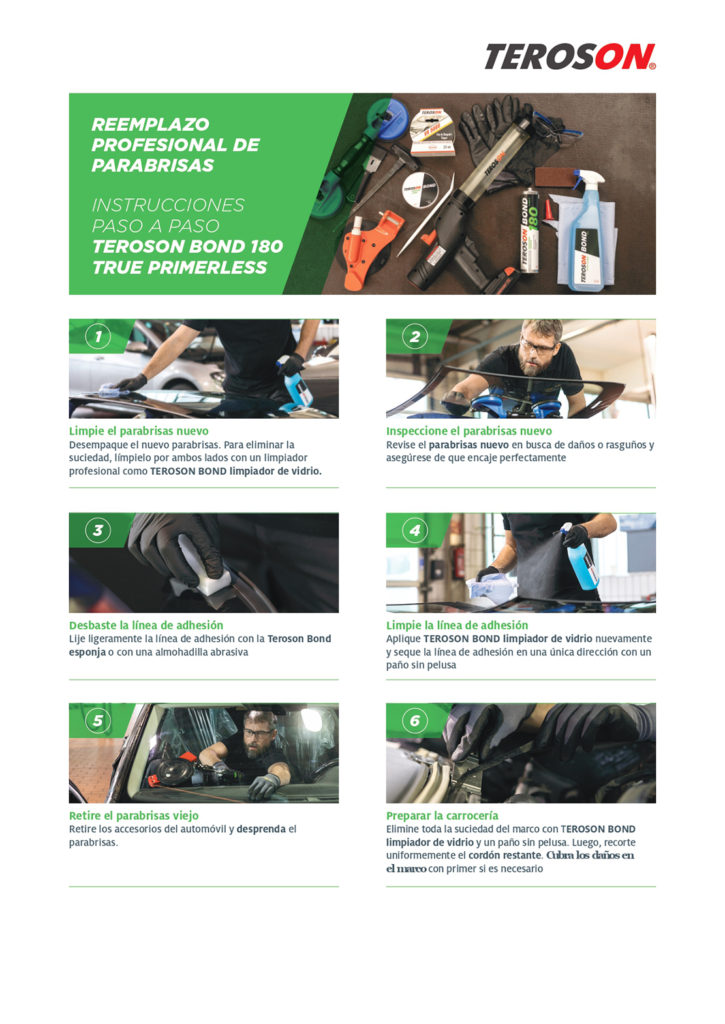 TEROSON®

REEMPLAZO PROFESIONAL DE PARABRISAS

INSTRUCCIONES PASO A PASO
TEROSON BOND 180 TRUE PRIMERLESS

1

Limpie el parabrisas nuevo
Desempaque el nuevo parabrisas. Para eliminar la suciedad, límpielo por ambos lados con un limpiador profesional como TEROSON BOND limpiador de vidrio.

2

Inspeccione el parabrisas nuevo
Revise el parabrisas nuevo en busca de daños o rasguños y asegúrese de que encaje perfectamente

3

Desbaste la línea de adhesión
Lije ligeramente la línea de adhesión con la Teroson Bond esponja o con una almohadilla abrasiva

4

Limpie la línea de adhesión
Aplique TEROSON BOND limpiador de vidrio nuevamente y seque la línea de adhesión en una única dirección con un paño sin pelusa

5

Retire el parabrisas viejo
Retire los accesorios del automóvil y desprenda el parabrisas.

6

Preparar la carrocería
Elimine toda la suciedad del marco con TEROSON BOND limpiador de vidrio y un paño sin pelusa. Luego, recorte uniformemente el cordón restante. Cubra los daños en el marco con primer si es necesario